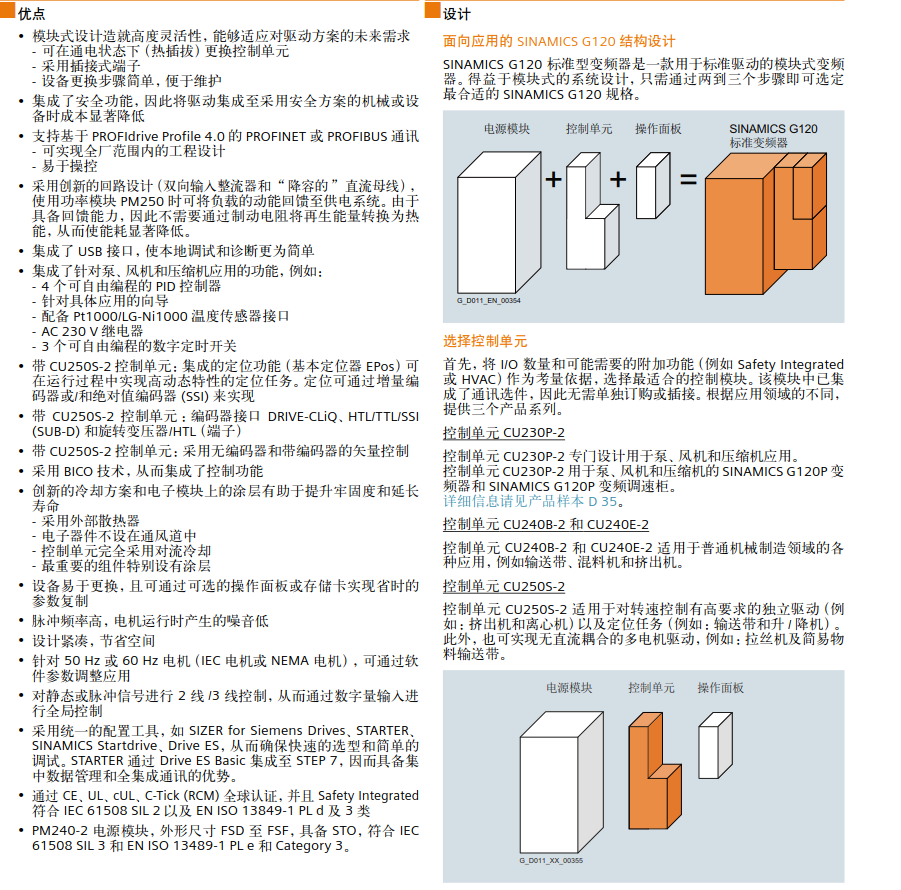 优点

• 模块式设计造就高度灵活性，能够适应对驱动方案的未来需求
- 可在通电状态下（热插拔）更换控制单元
- 采用插接式端子
- 设备更换步骤简单，便于维护

• 集成了安全功能，因此将驱动集成至采用安全方案的机械或设备时成本显著降低

• 支持基于 PROFIdrive Profile 4.0 的 PROFINET 或 PROFIBUS 通讯
- 可实现全厂范围内的工程设计
- 易于操控

• 采用创新的回路设计（双向输入整流器和“降容的”直流母线），使用功率模块 PM250 时可将负载的动能回馈至供电系统。由于具备回馈能力，因此不需要通过制动电阻将再生能量转换为热能，从而使能耗显著降低。

• 集成了 USB 接口，使本地调试和诊断更为简单

• 集成了针对泵、风机和压缩机应用的功能，例如：
- 4 个可自由编程的 PID 控制器
- 针对具体应用的向导
- 配备 Pt1000/LG-Ni1000 温度传感器接口
- AC 230 V 继电器
- 3 个可自由编程的数字定时开关

• 带 CU250S-2 控制单元：集成的定位功能（基本定位器 EPos）可在运行过程中实现高动态特性的定位任务。定位可通过增量编码器或/和绝对值编码器 (SSI) 来实现

• 带 CU250S-2 控制单元：编码器接口 DRIVE-CLiQ、HTL/TTL/SSI (SUB-D) 和旋转变压器/HTL（端子）

• 带 CU250S-2 控制单元：采用无编码器和带编码器的矢量控制

• 采用 BICO 技术，从而集成了控制功能

• 创新的冷却方案和电子模块上的涂层有助于提升牢固度和延长寿命
- 采用外部散热器
- 电子器件不设在通风道中
- 控制单元完全采用对流冷却
- 最重要的组件特别设有涂层

• 设备易于更换，且可通过可选的操作面板或存储卡实现省时的参数复制

• 脉冲频率高，电机运行时产生的噪音低

• 设计紧凑，节省空间

• 针对 50 Hz 或 60 Hz 电机（IEC 电机或 NEMA 电机），可通过软件参数调整应用

• 对静态或脉冲信号进行 2 线 /3 线控制，从而通过数字量输入进行全局控制

• 采用统一的配置工具，如 SIZER for Siemens Drives、STARTER、SINAMICS Startdrive、Drive ES，从而确保快速的选型和简单的调试。STARTER 通过 Drive ES Basic 集成至 STEP 7，因而具备集中数据管理和全集成通讯的优势。

• 通过 CE、UL、cUL、C-Tick (RCM) 全球认证，并且 Safety Integrated 符合 IEC 61508 SIL 2 以及 EN ISO 13849-1 PL d 及 3 类

• PM240-2 电源模块，外形尺寸 FSD 至 FSF，具备 STO，符合 IEC 61508 SIL 3 和 EN ISO 13489-1 PL e 和 Category 3。

设计

面向应用的 SINAMICS G120 结构设计

SINAMICS G120 标准型变频器是一款用于标准驱动的模块式变频器。得益于模块式的系统设计，只需通过两到三个步骤即可选定最合适的 SINAMICS G120 规格。

电源模块 控制单元 操作面板 SINAMICS G120 标准变频器
+ + =
G_D011_EN_00354

选择控制单元

首先，将 I/O 数量和可能需要的附加功能（例如 Safety Integrated 或 HVAC）作为考量依据，选择最适合的控制模块。该模块中已集成了通讯选件，因此无需单独订购或插接。根据应用领域的不同，提供三个产品系列。

控制单元 CU230P-2

控制单元 CU230P-2 专门设计用于泵、风机和压缩机应用。
控制单元 CU230P-2 用于泵、风机和压缩机的 SINAMICS G120P 变频器和 SINAMICS G120P 变频调速柜。
详细信息请见产品样本 D 35。

控制单元 CU240B-2 和 CU240E-2

控制单元 CU240B-2 和 CU240E-2 适用于普通机械制造领域的各种应用，例如输送带、混料机和挤出机。

控制单元 CU250S-2

控制单元 CU250S-2 适用于对转速控制有高要求的独立驱动（例如：挤出机和离心机）以及定位任务（例如：输送带和升 / 降机）。此外，也可实现无直流耦合的多电机驱动，例如：拉丝机及简易物料输送带。

电源模块 控制单元 操作面板
G_D011_XX_00355